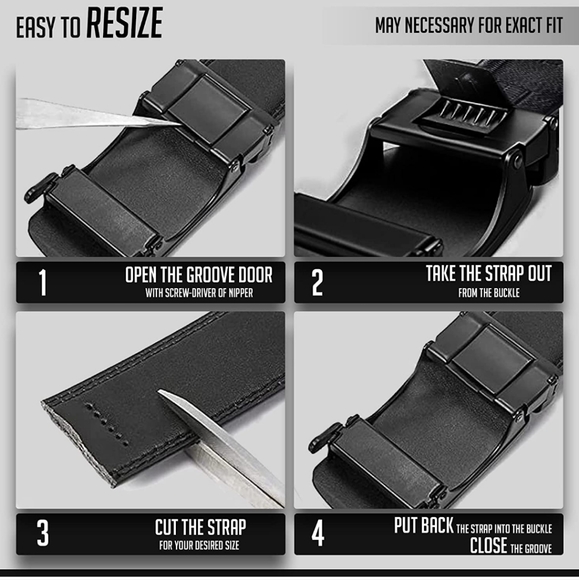 EASY TO RESIZE

MAY NECESSARY FOR EXACT FIT

1 OPEN THE GROOVE DOOR
WITH SCREW-DRIVER OF NIPPER

2 TAKE THE STRAP OUT
FROM THE BUCKLE

3 CUT THE STRAP
FOR YOUR DESIRED SIZE

4 PUT BACK THE STRAP INTO THE BUCKLE
CLOSE THE GROOVE